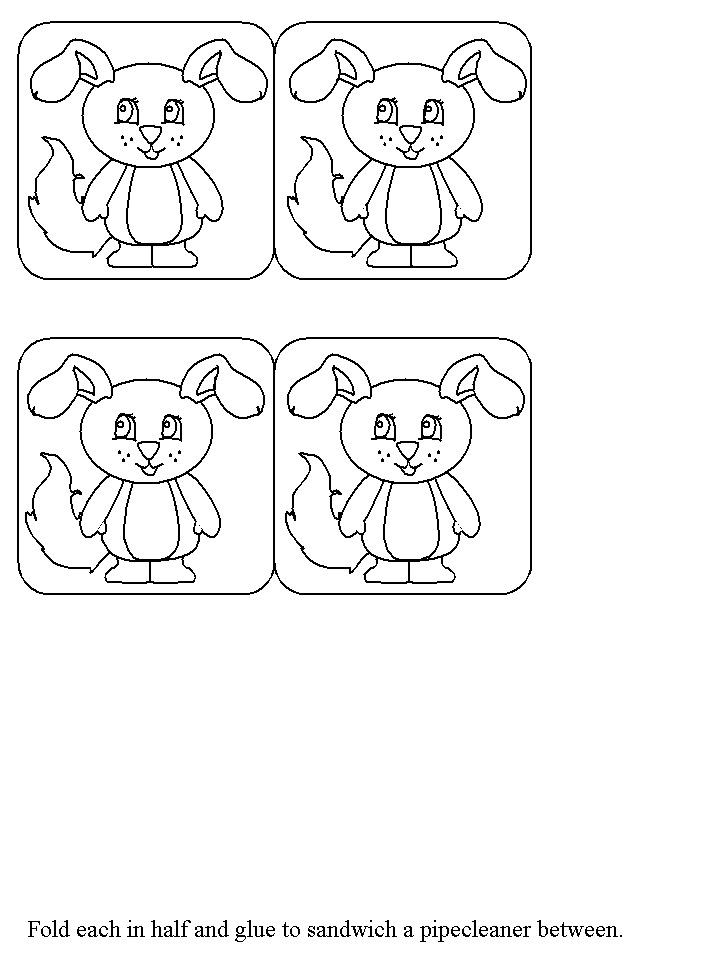 Fold each in half and glue to sandwich a pipecleaner between.