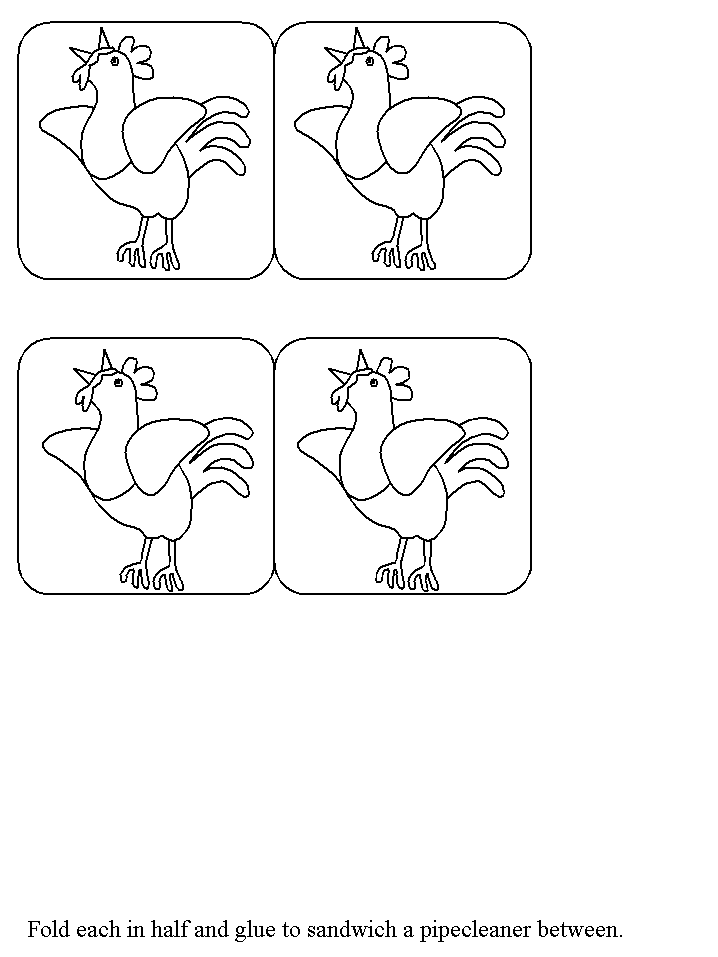 Fold each in half and glue to sandwich a pipecleaner between.