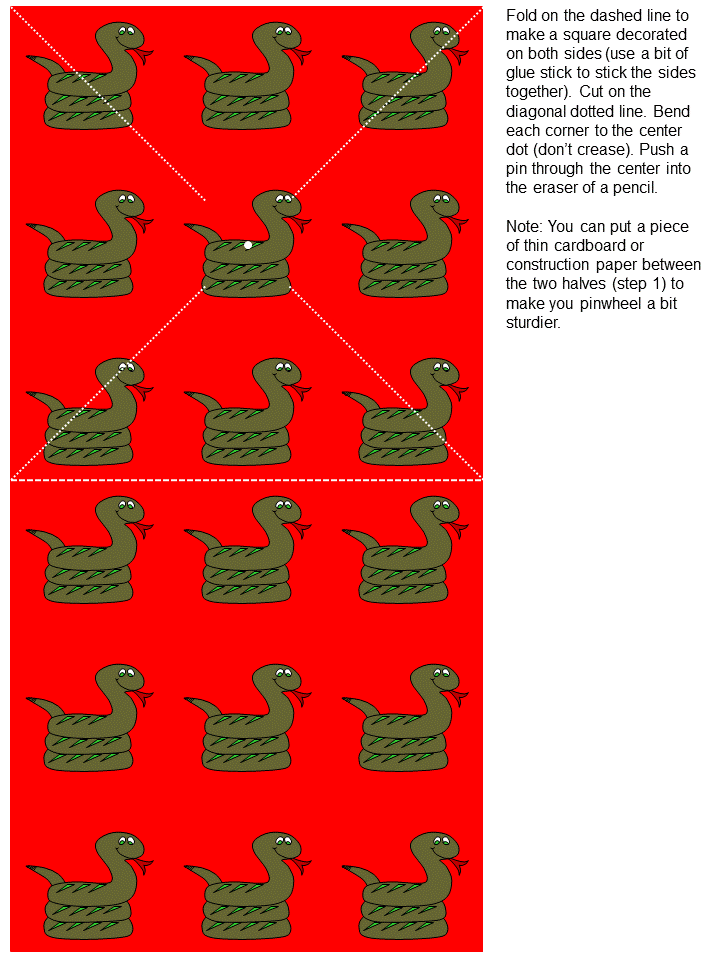 Fold on the dashed line to make a square decorated on both sides (use a bit of glue stick to stick the sides together). Cut on the diagonal dotted line. Bend each corner to the center dot (don't crease). Push a pin through the center into the eraser of a pencil.

Note: You can put a piece of thin cardboard or construction paper between the two halves (step 1) to make you pinwheel a bit sturdier.